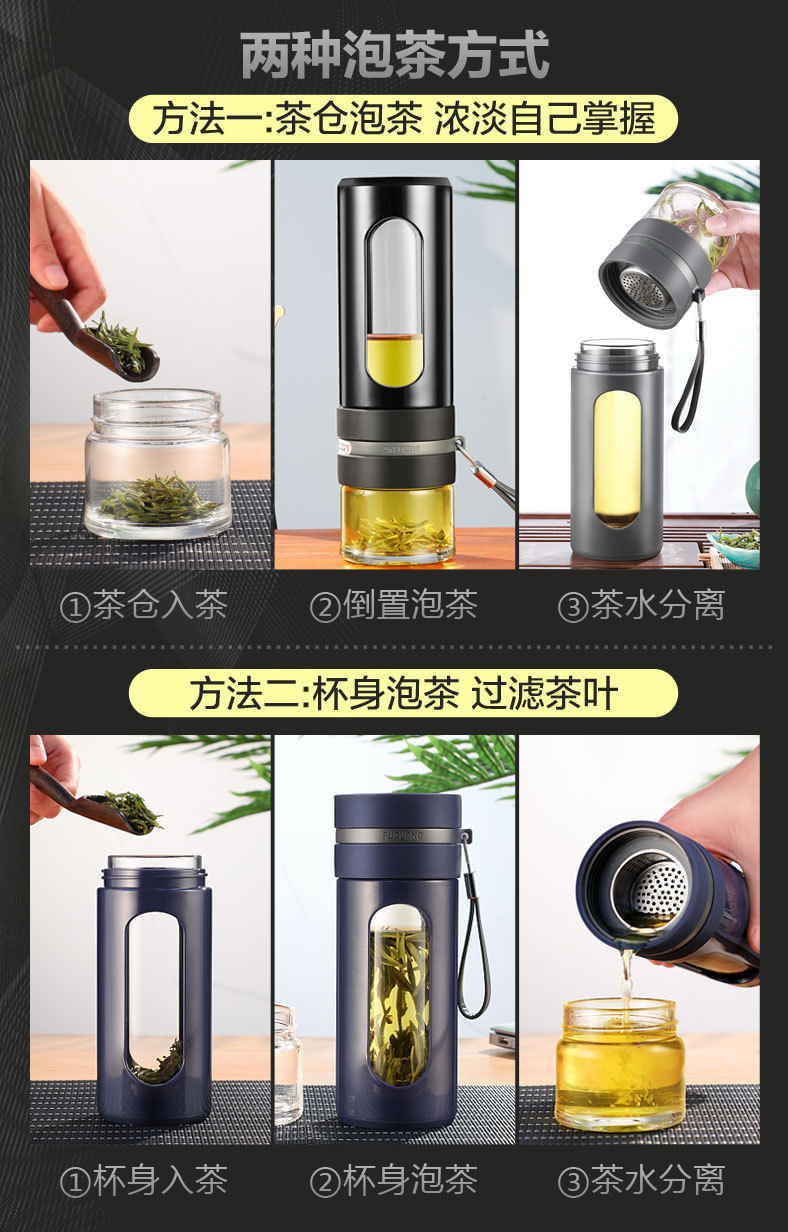 两种泡茶方式

方法一:茶仓泡茶 浓淡自己掌握

①茶仓入茶

②倒置泡茶

③茶水分离

方法二:杯身泡茶 过滤茶叶

①杯身入茶

②杯身泡茶

③茶水分离